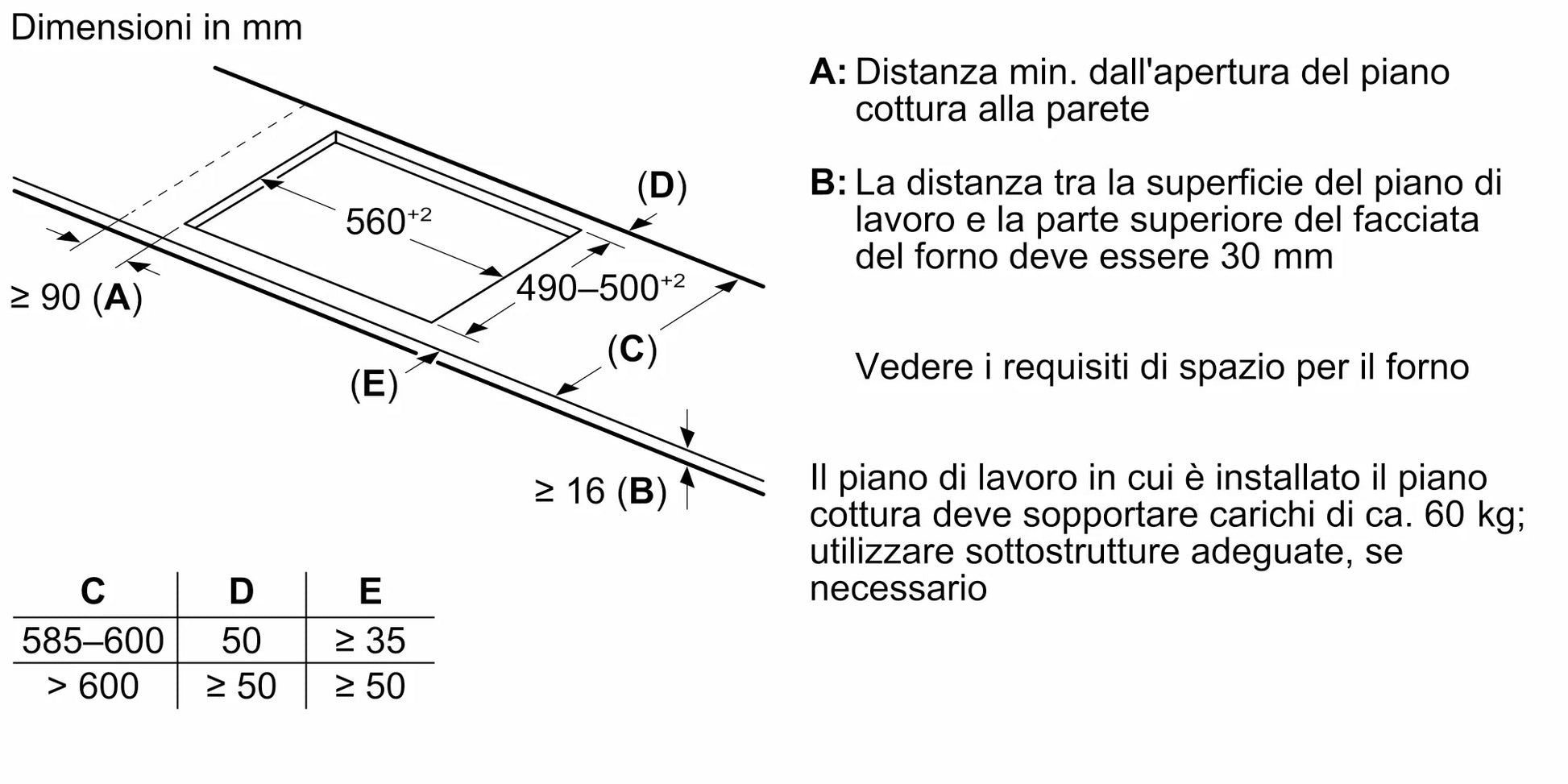 Dimensioni in mm

$560^{+2}$

(D)

$490–500^{+2}$

≥ 90 (A)

(C)

(E)

≥ 16 (B)

| C | D | E |
|---|---|---|
| 585–600 | 50 | ≥ 35 |
| > 600 | ≥ 50 | ≥ 50 |

A: Distanza min. dall'apertura del piano cottura alla parete

B: La distanza tra la superficie del piano di lavoro e la parte superiore del facciata del forno deve essere 30 mm

Vedere i requisiti di spazio per il forno

Il piano di lavoro in cui è installato il piano cottura deve sopportare carichi di ca. 60 kg; utilizzare sottostrutture adeguate, se necessario